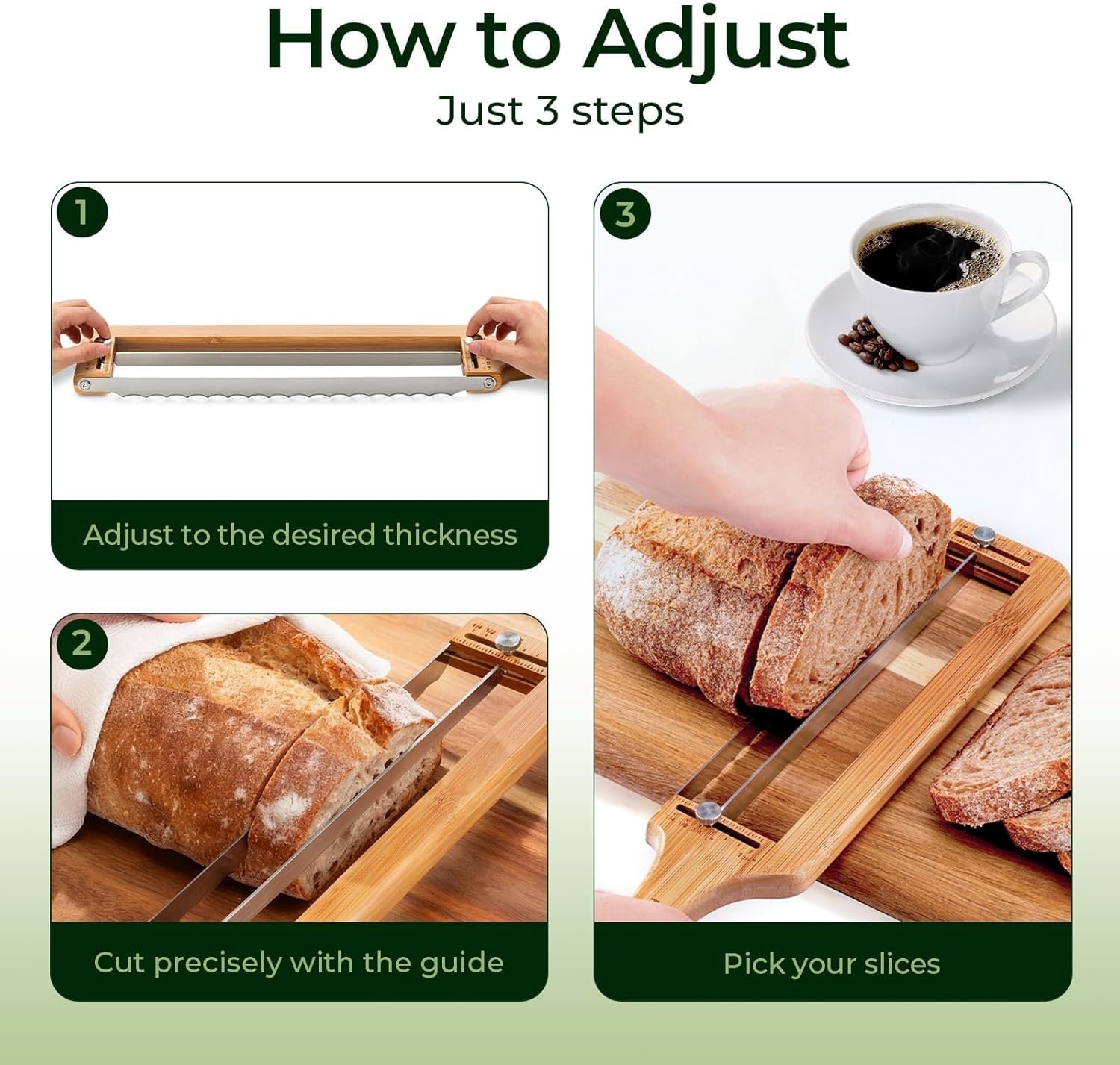 How to Adjust

Just 3 steps

1

Adjust to the desired thickness

2

Cut precisely with the guide

3

Pick your slices