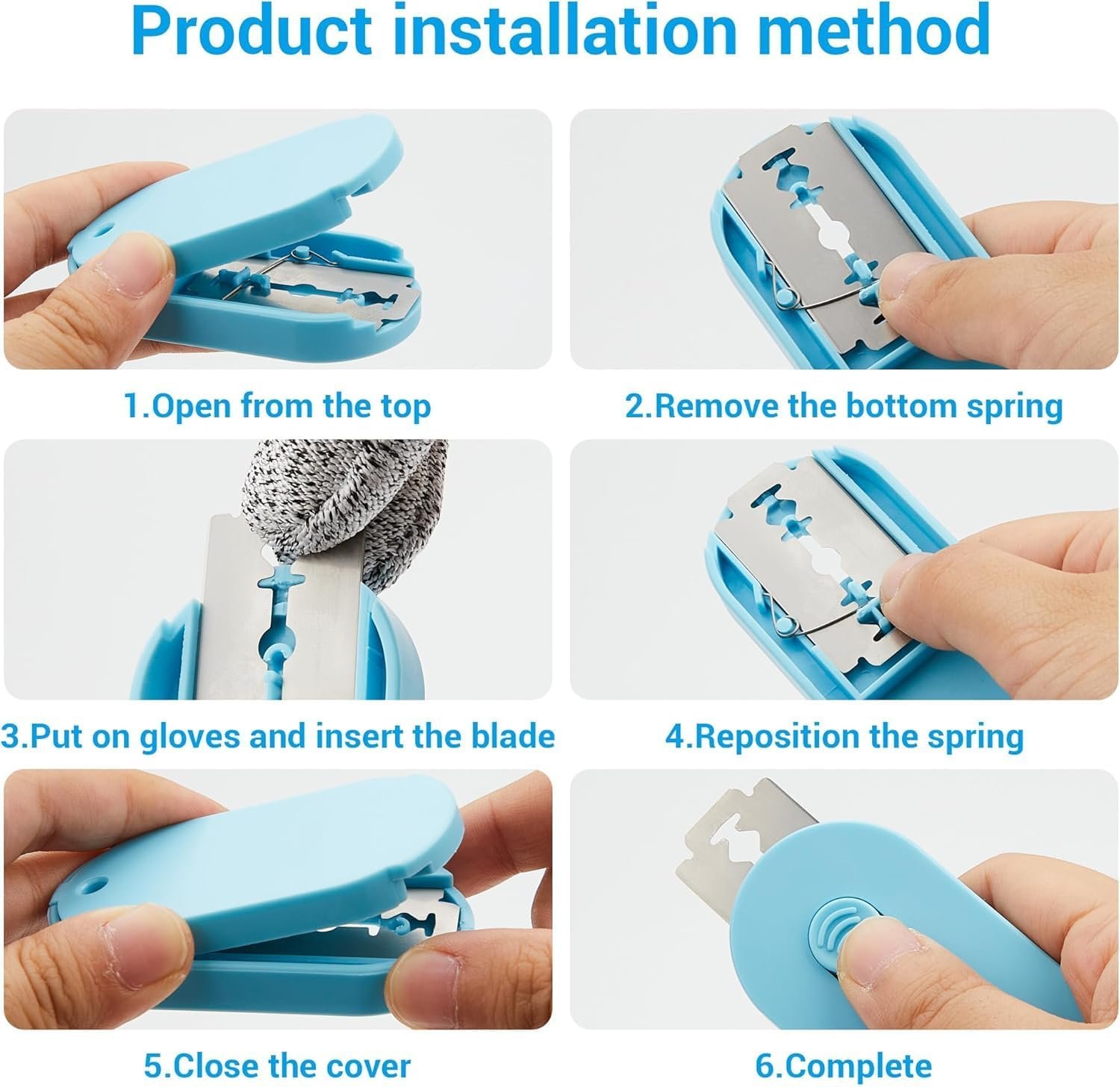 Product installation method

1.Open from the top

2.Remove the bottom spring

3.Put on gloves and insert the blade

4.Reposition the spring

5.Close the cover

6.Complete