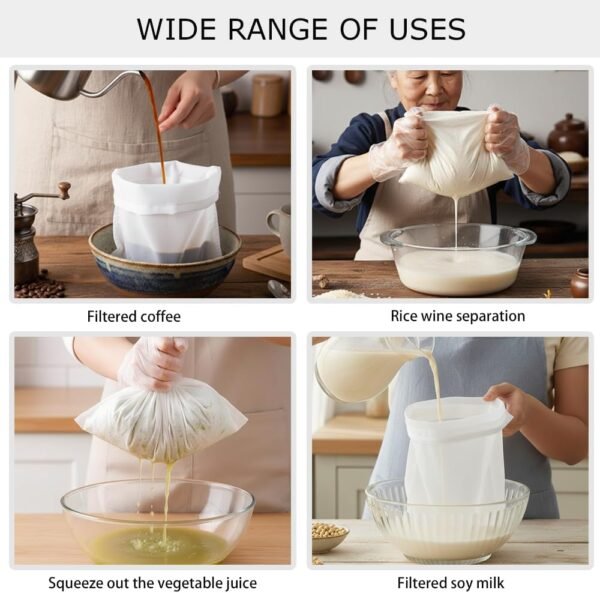 WIDE RANGE OF USES

Filtered coffee

Rice wine separation

Squeeze out the vegetable juice

Filtered soy milk