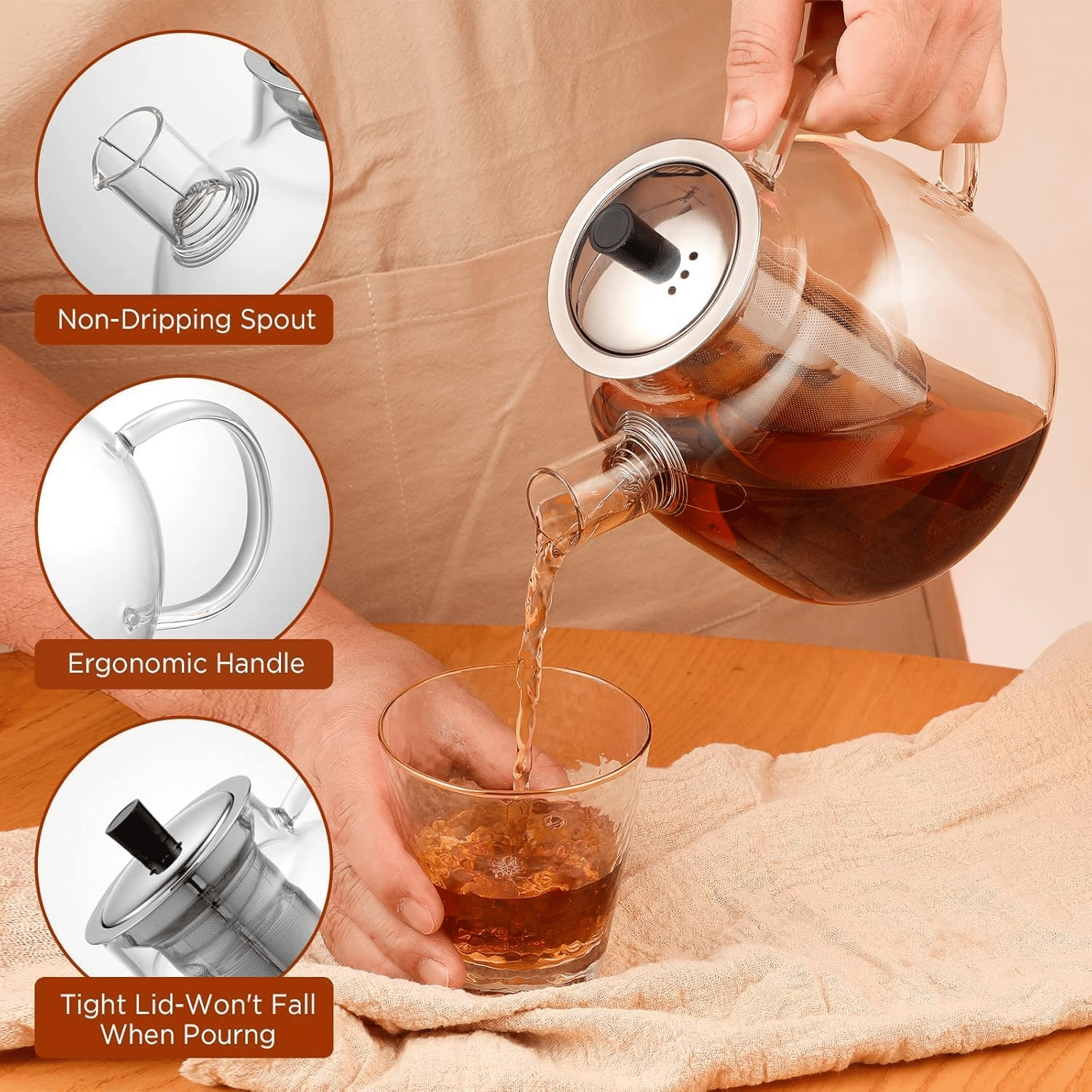 Non-Dripping Spout

Ergonomic Handle

Tight Lid-Won't Fall When Pourng