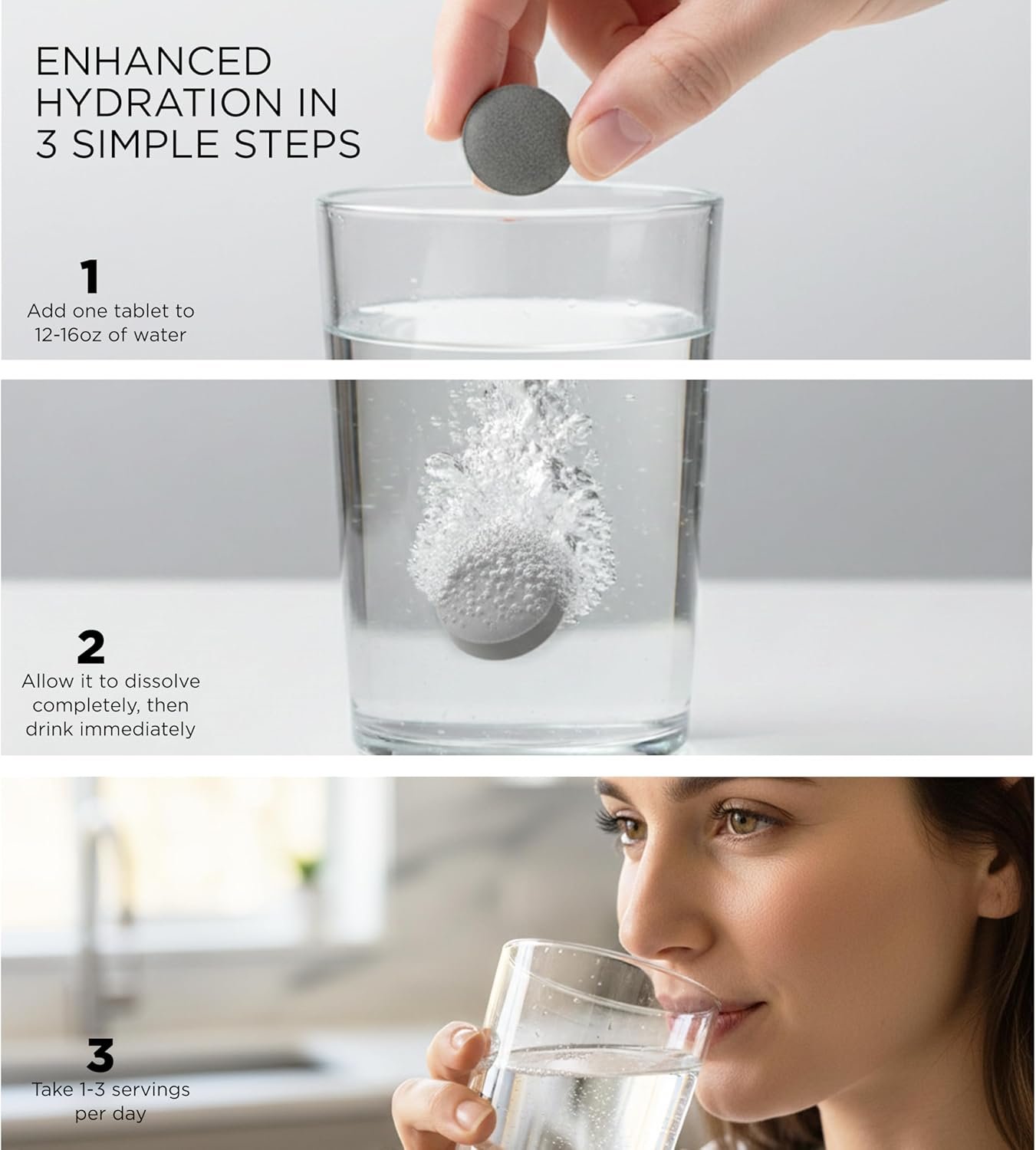 ENHANCED HYDRATION IN 3 SIMPLE STEPS

1
Add one tablet to 12-16oz of water

2
Allow it to dissolve completely, then drink immediately

3
Take 1-3 servings per day