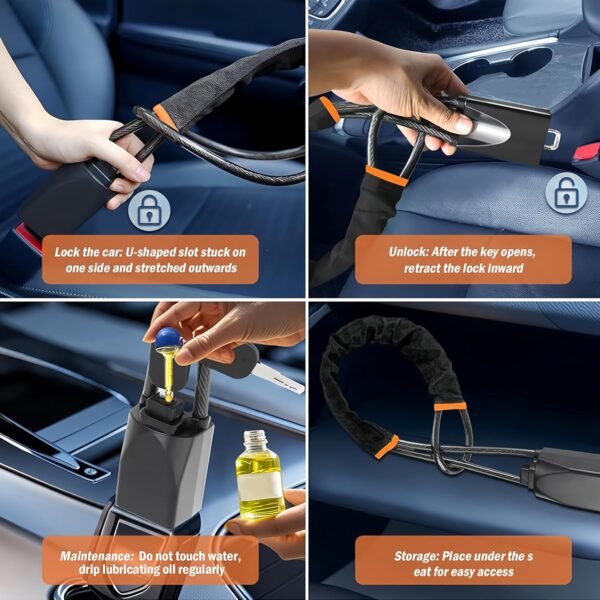 Lock the car: U-shaped slot stuck on one side and stretched outwards

Unlock: After the key opens, retract the lock inward

Maintenance: Do not touch water, drip lubricating oil regularly

Storage: Place under the s eat for easy access