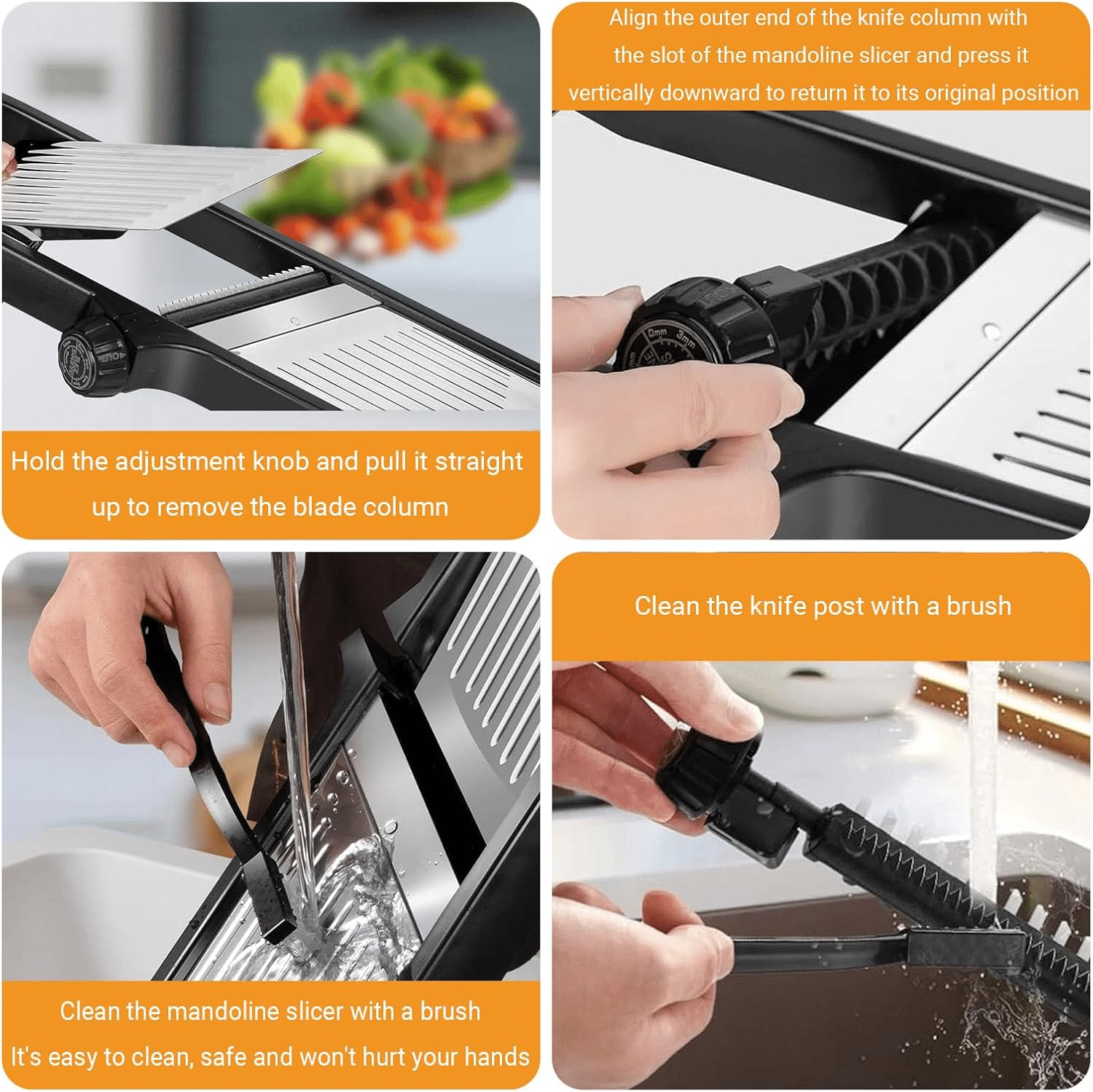 Hold the adjustment knob and pull it straight up to remove the blade column

Align the outer end of the knife column with the slot of the mandoline slicer and press it vertically downward to return it to its original position

0mm 3mm

Clean the mandoline slicer with a brush
It's easy to clean, safe and won't hurt your hands

Clean the knife post with a brush