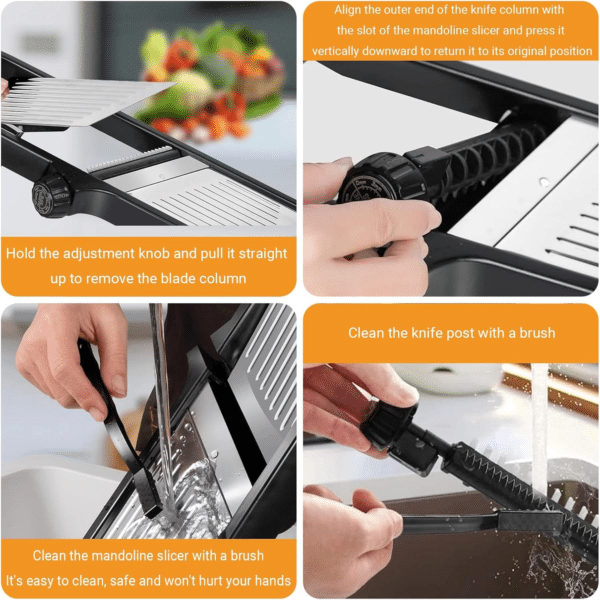 Hold the adjustment knob and pull it straight up to remove the blade column

Align the outer end of the knife column with the slot of the mandoline slicer and press it vertically downward to return it to its original position

Clean the mandoline slicer with a brush
It's easy to clean, safe and won't hurt your hands

Clean the knife post with a brush