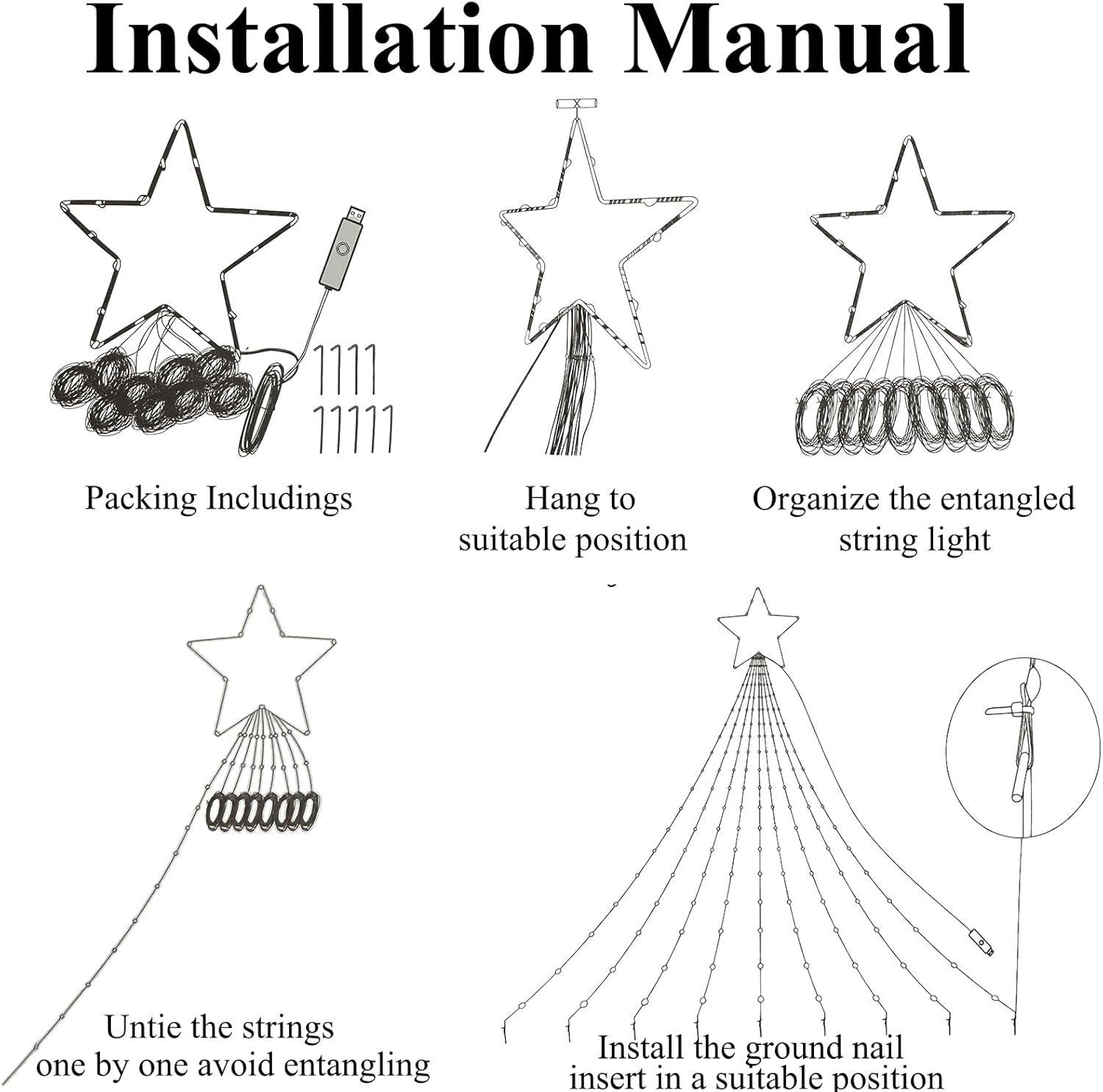 Installation Manual

Packing Includings

Hang to suitable position

Organize the entangled string light

Untie the strings one by one avoid entangling

Install the ground nail insert in a suitable position