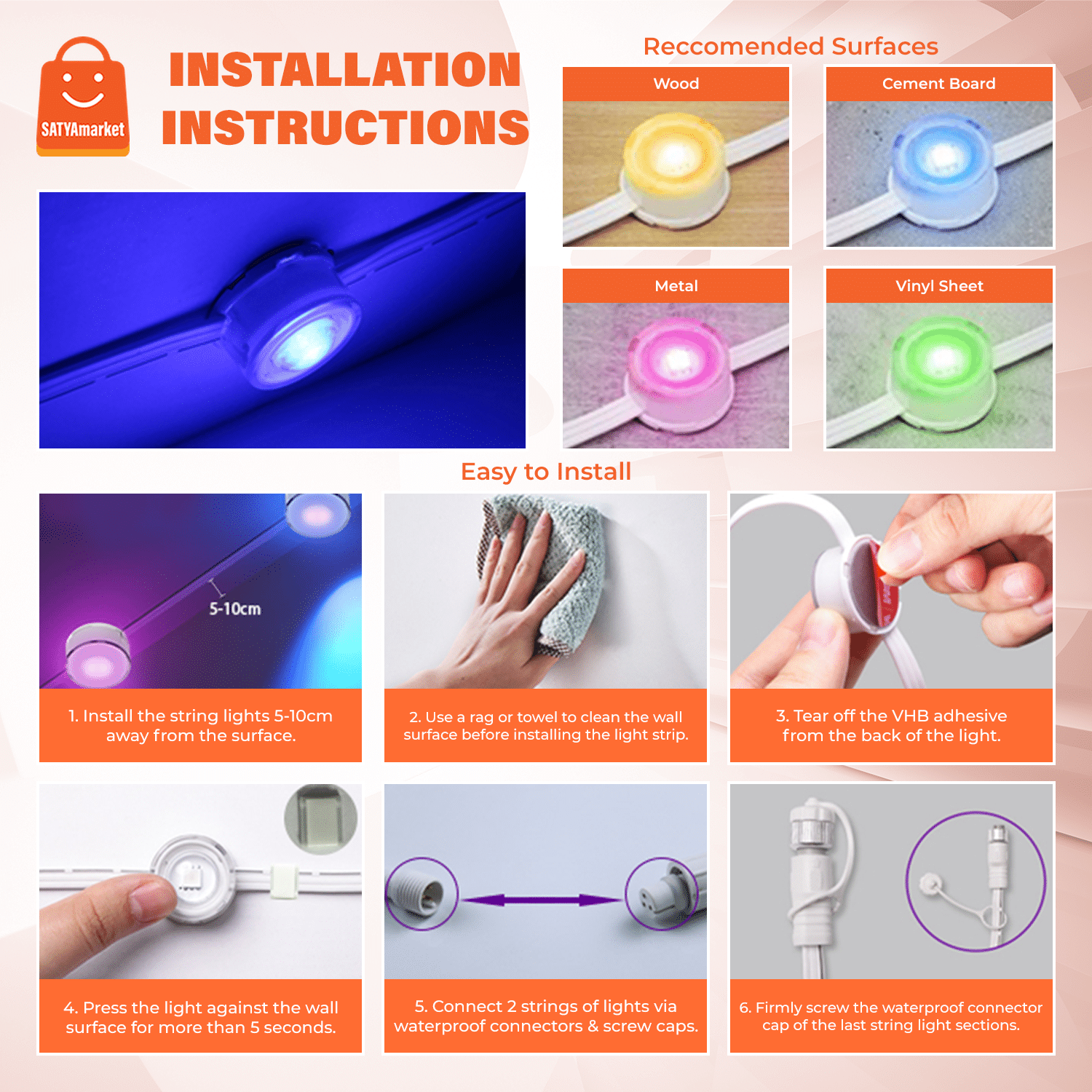 SATYAmarket

INSTALLATION INSTRUCTIONS

Reccomended Surfaces

Wood

Cement Board

Metal

Vinyl Sheet

Easy to Install

5-10cm

1. Install the string lights 5-10cm away from the surface.

2. Use a rag or towel to clean the wall surface before installing the light strip.

3. Tear off the VHB adhesive from the back of the light.

4. Press the light against the wall surface for more than 5 seconds.

5. Connect 2 strings of lights via waterproof connectors & screw caps.

6. Firmly screw the waterproof connector cap of the last string light sections.