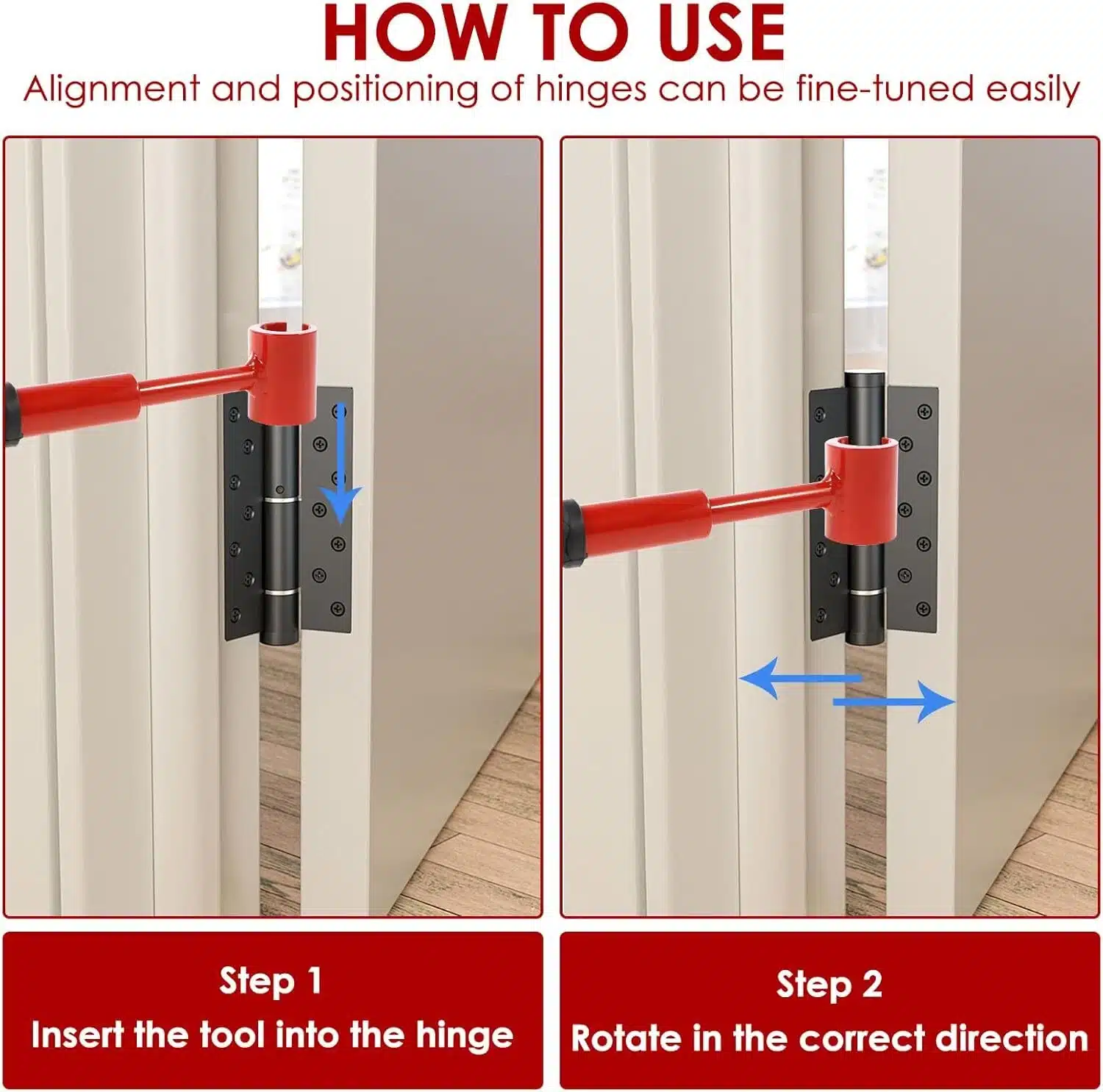 HOW TO USE

Alignment and positioning of hinges can be fine-tuned easily

Step 1
Insert the tool into the hinge

Step 2
Rotate in the correct direction