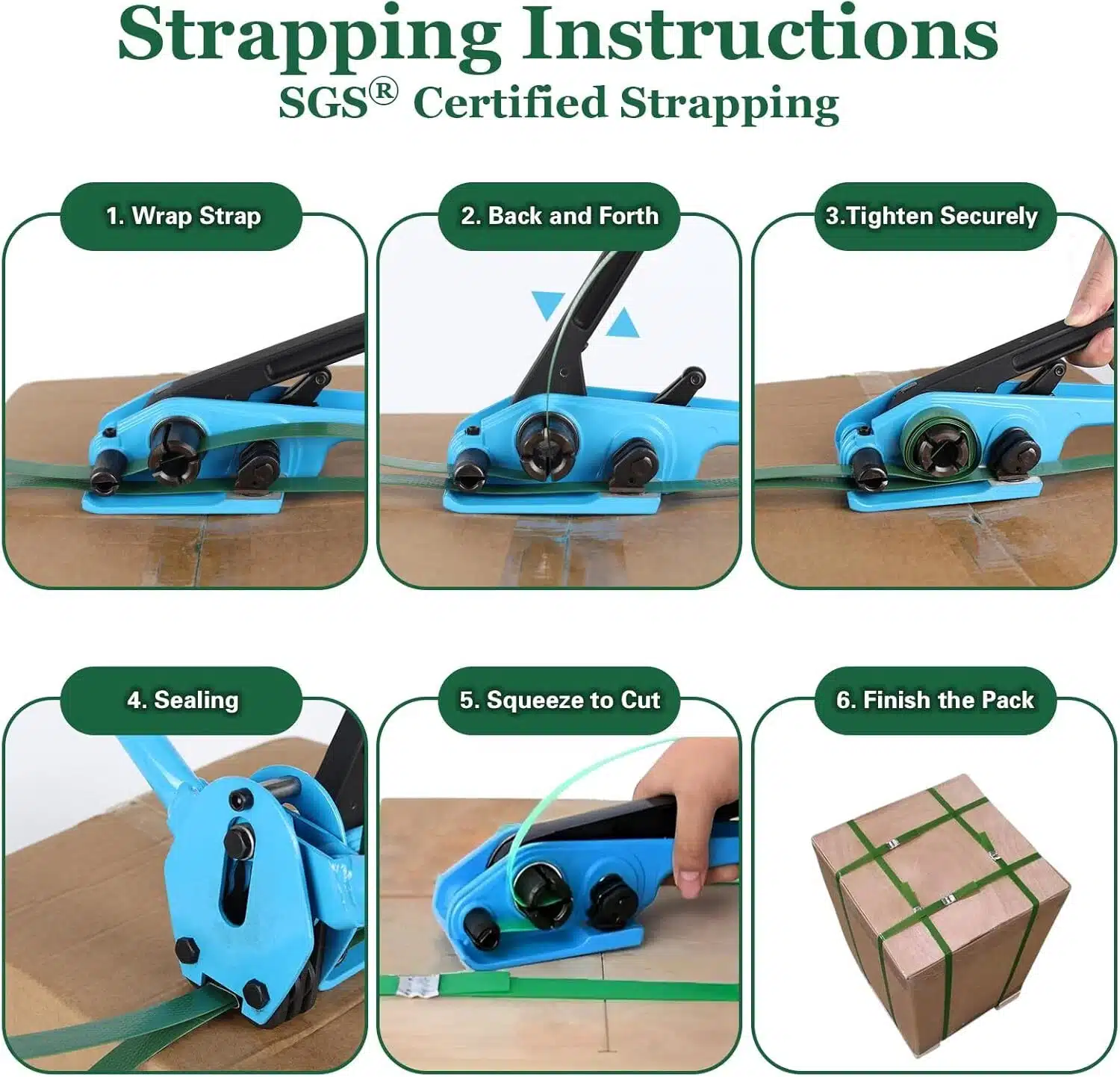 Strapping Instructions
SGS® Certified Strapping

1. Wrap Strap

2. Back and Forth

3.Tighten Securely

4. Sealing

5. Squeeze to Cut

6. Finish the Pack