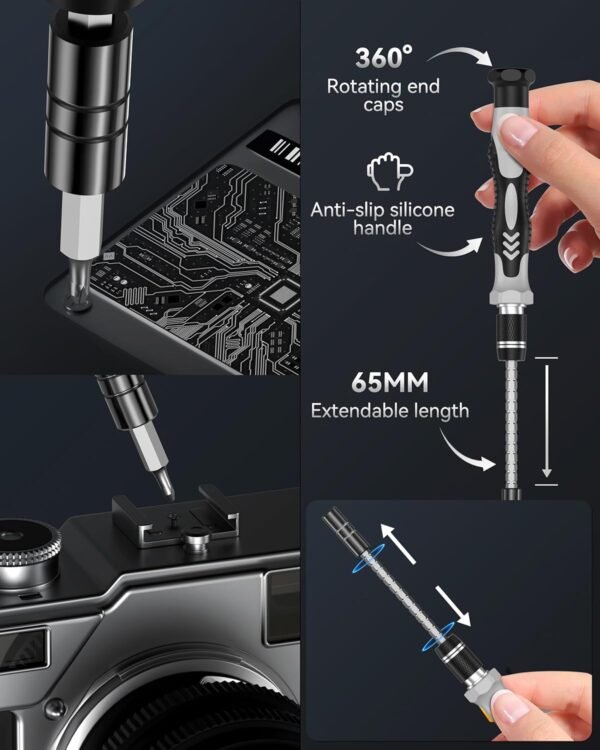 360°
Rotating end caps

Anti-slip silicone handle

65MM
Extendable length