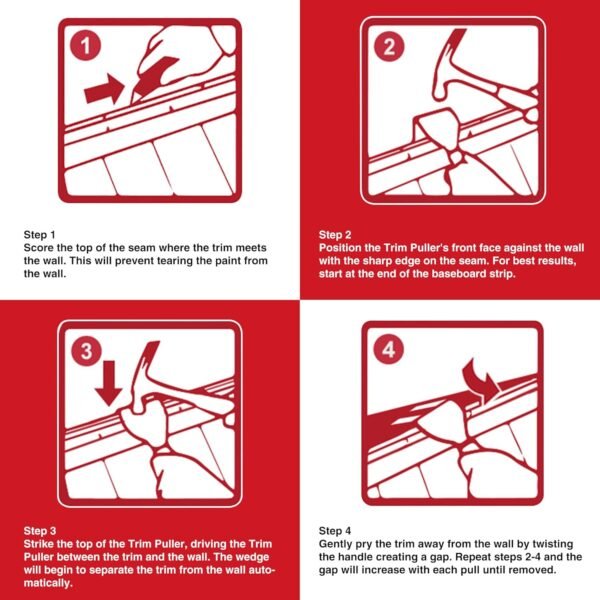 1

Step 1
Score the top of the seam where the trim meets the wall. This will prevent tearing the paint from the wall.

2

Step 2
Position the Trim Puller's front face against the wall with the sharp edge on the seam. For best results, start at the end of the baseboard strip.

3

Step 3
Strike the top of the Trim Puller, driving the Trim Puller between the trim and the wall. The wedge will begin to separate the trim from the wall automatically.

4

Step 4
Gently pry the trim away from the wall by twisting the handle creating a gap. Repeat steps 2-4 and the gap will increase with each pull until removed.